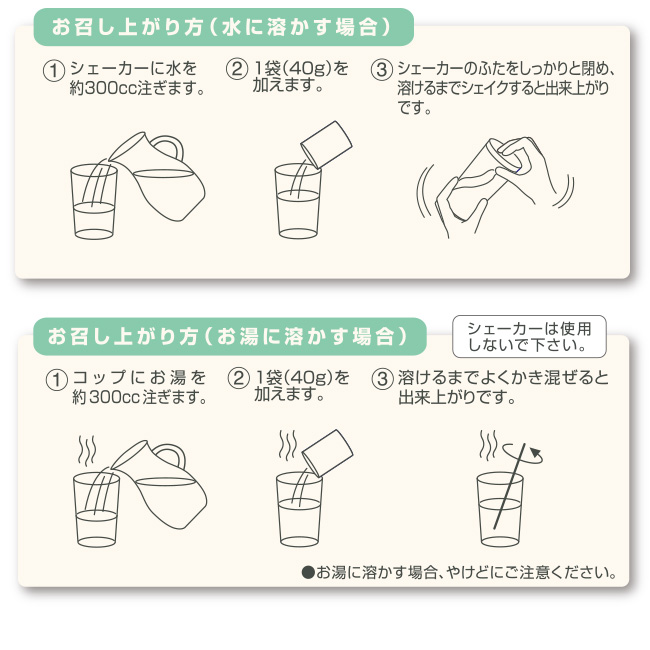 お召し上がり方（水に溶かす場合）

① シェーカーに水を約300cc注ぎます。

② 1袋(40g)を加えます。

③ シェーカーのふたをしっかりと閉め、溶けるまでシェイクすると出来上がりです。

お召し上がり方（お湯に溶かす場合）

シェーカーは使用しないで下さい。

① コップにお湯を約300cc注ぎます。

② 1袋(40g)を加えます。

③ 溶けるまでよくかき混ぜると出来上がりです。

●お湯に溶かす場合、やけどにご注意ください。